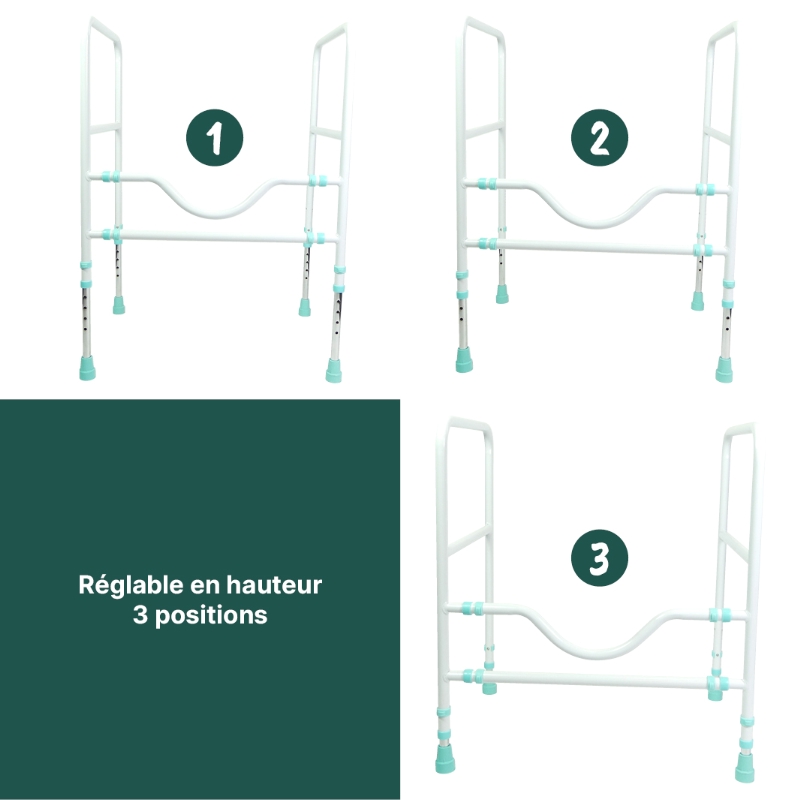 1

2

Réglable en hauteur
3 positions

3