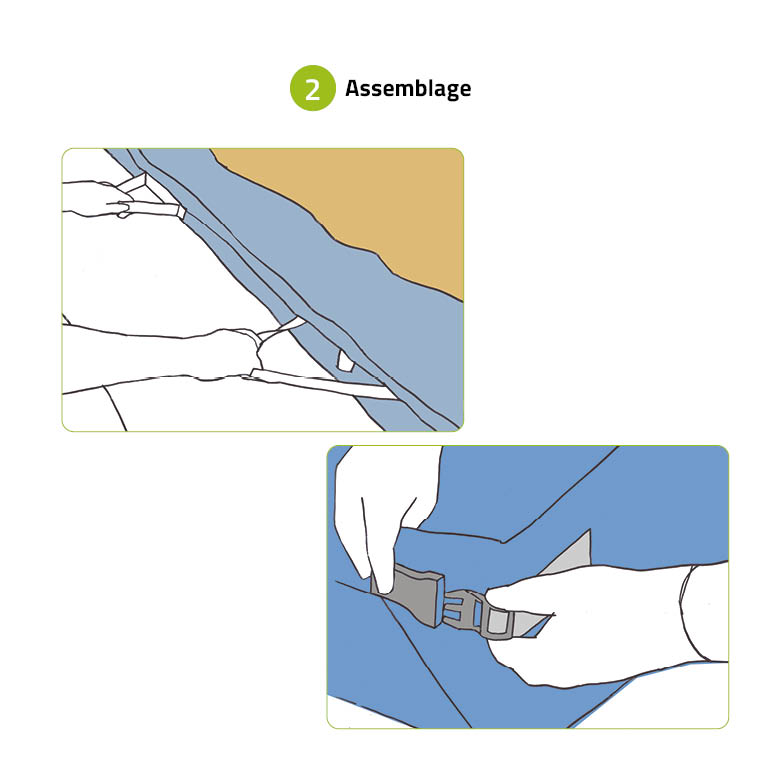 2 Assemblage