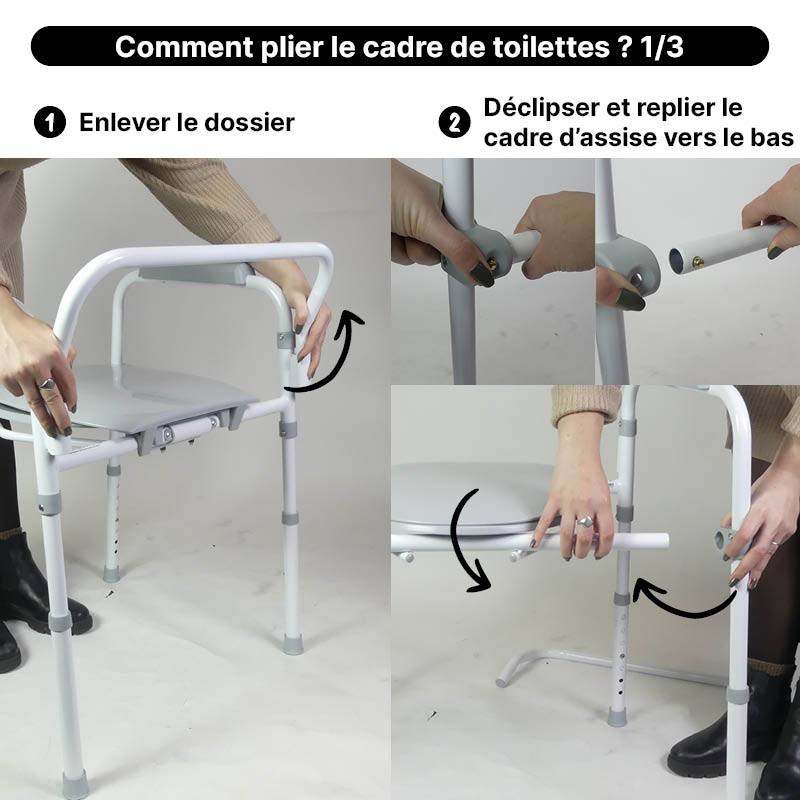 Comment plier le cadre de toilettes ? 1/3

1 Enlever le dossier

2 Déclipser et replier le cadre d'assise vers le bas