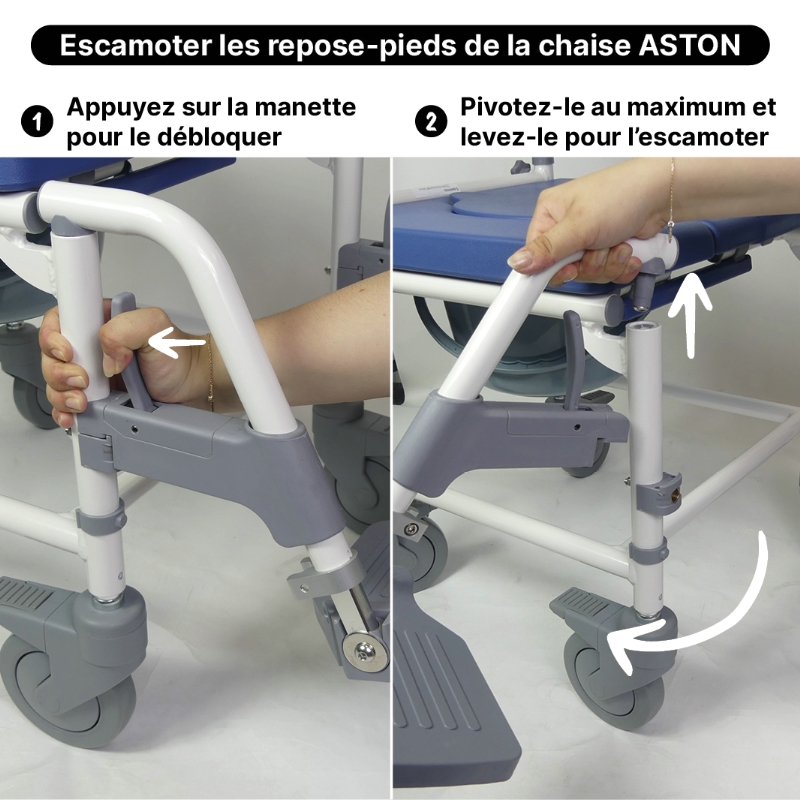 Escamoter les repose-pieds de la chaise ASTON

1 Appuyez sur la manette pour le débloquer

2 Pivotez-le au maximum et levez-le pour l'escamoter