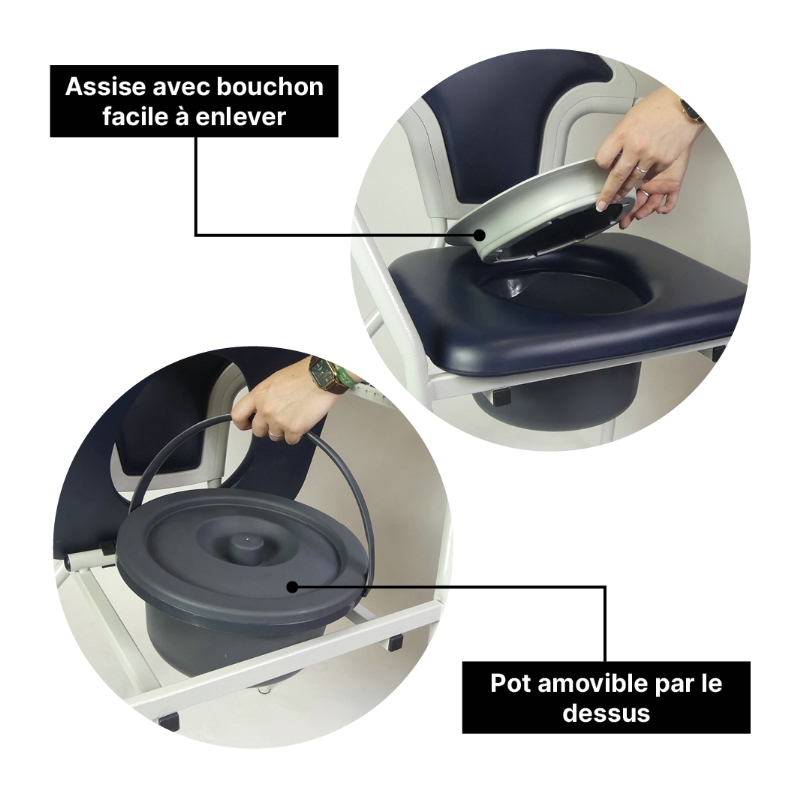 Assise avec bouchon facile à enlever

Pot amovible par le dessus