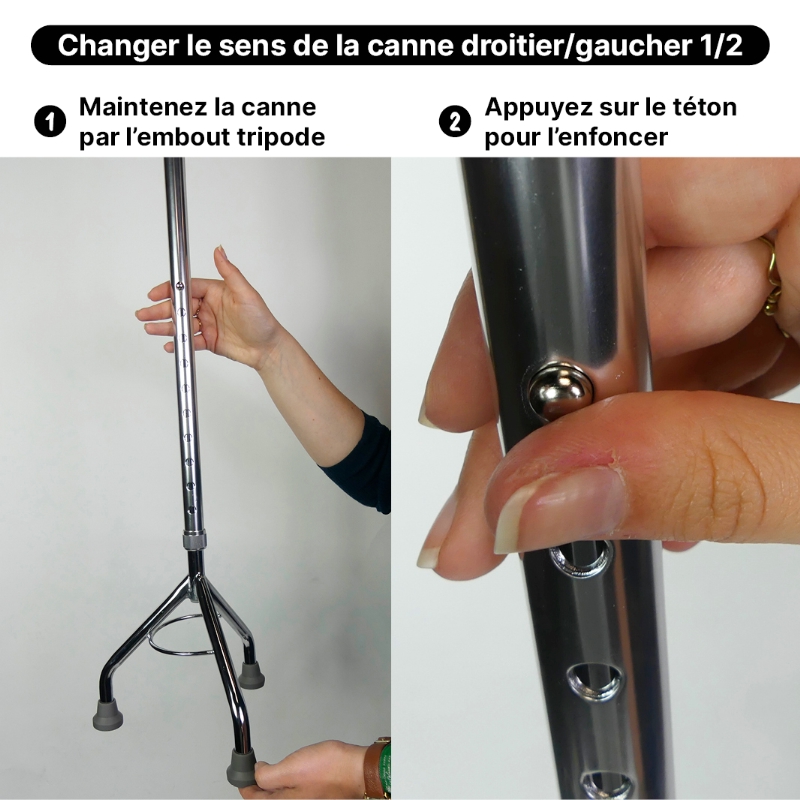 Changer le sens de la canne droitier/gaucher 1/2

1 Maintenez la canne par l'embout tripode

2 Appuyez sur le téton pour l'enfoncer