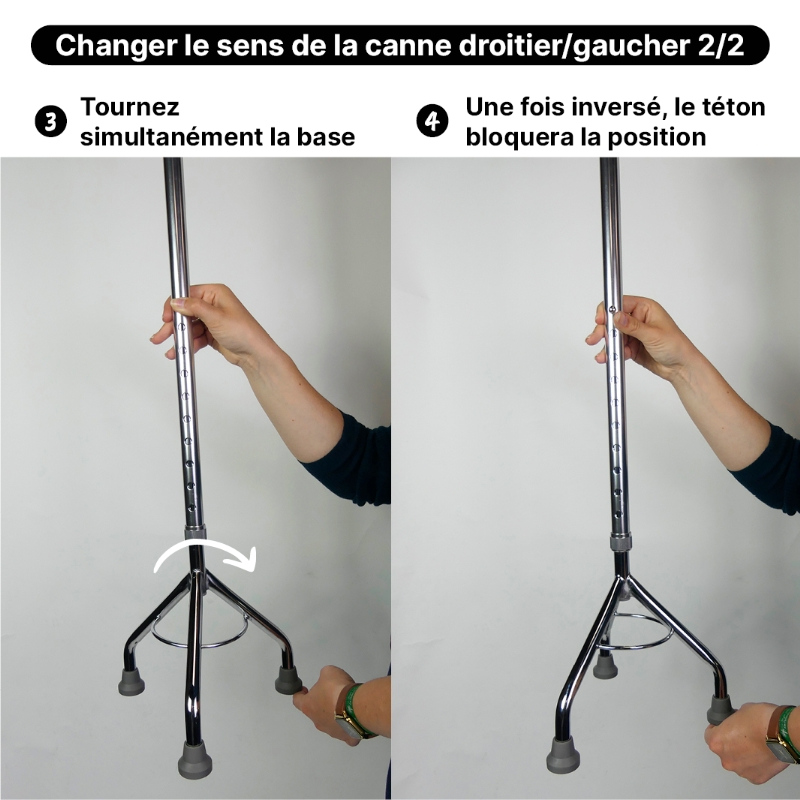 Changer le sens de la canne droitier/gaucher 2/2

3 Tournez simultanément la base

4 Une fois inversé, le téton bloquera la position