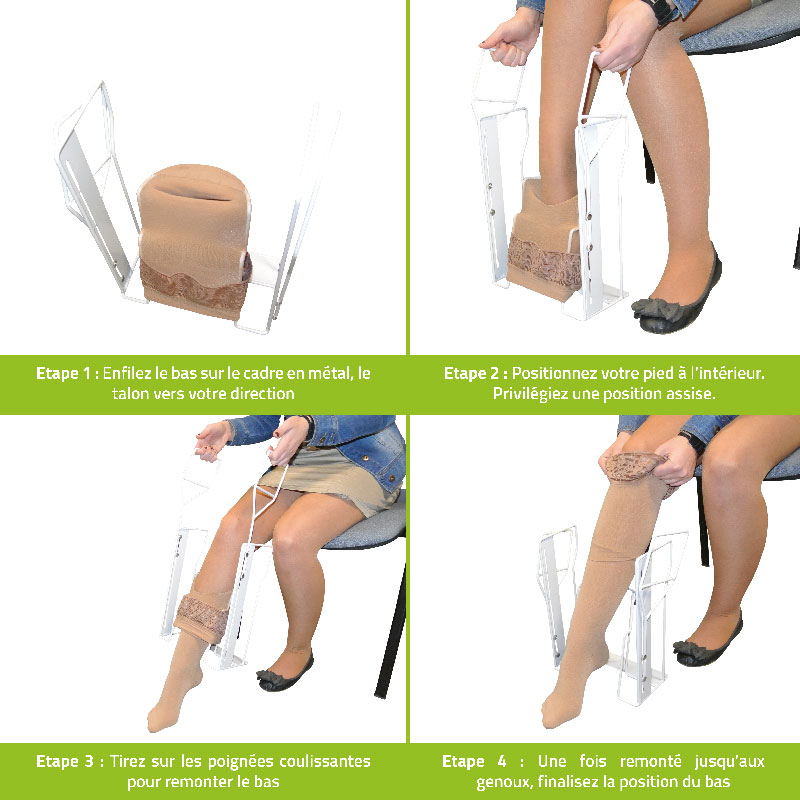 Etape 1 : Enfilez le bas sur le cadre en métal, le talon vers votre direction

Etape 2 : Positionnez votre pied à l'intérieur. Privilégiez une position assise.

Etape 3 : Tirez sur les poignées coulissantes pour remonter le bas

Etape 4 : Une fois remonté jusqu'aux genoux, finalisez la position du bas