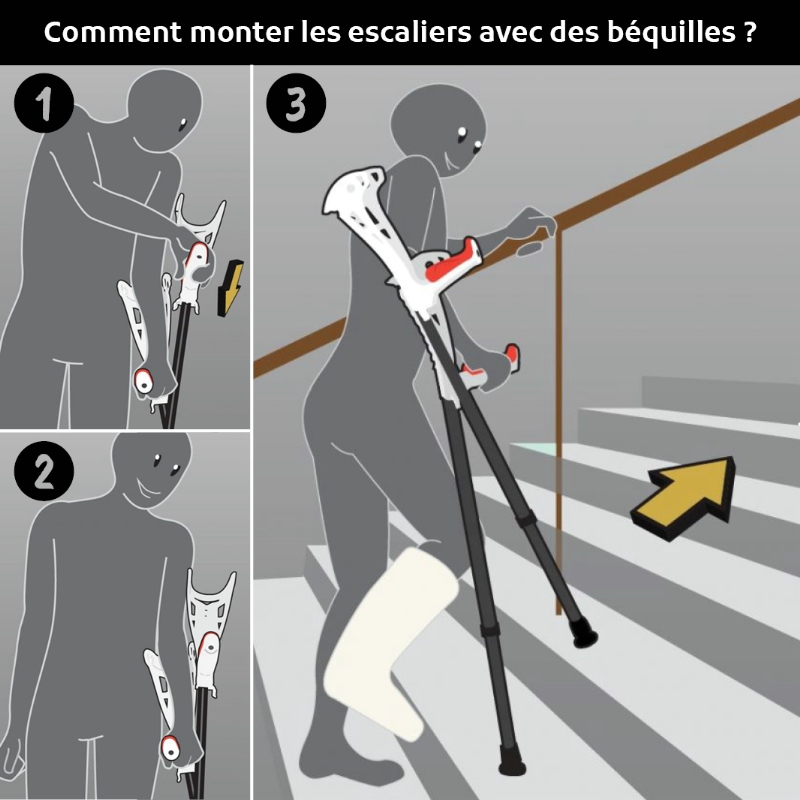 Comment monter les escaliers avec des béquilles ?

1

2

3