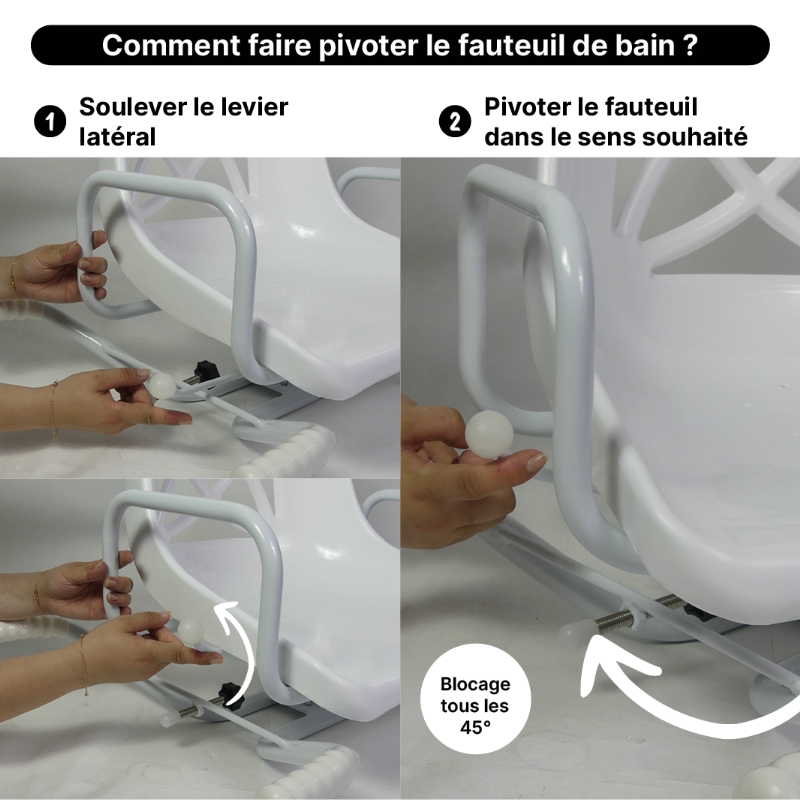 Comment faire pivoter le fauteuil de bain ?

1 Soulever le levier latéral

2 Pivoter le fauteuil dans le sens souhaité

Blocage tous les 45°