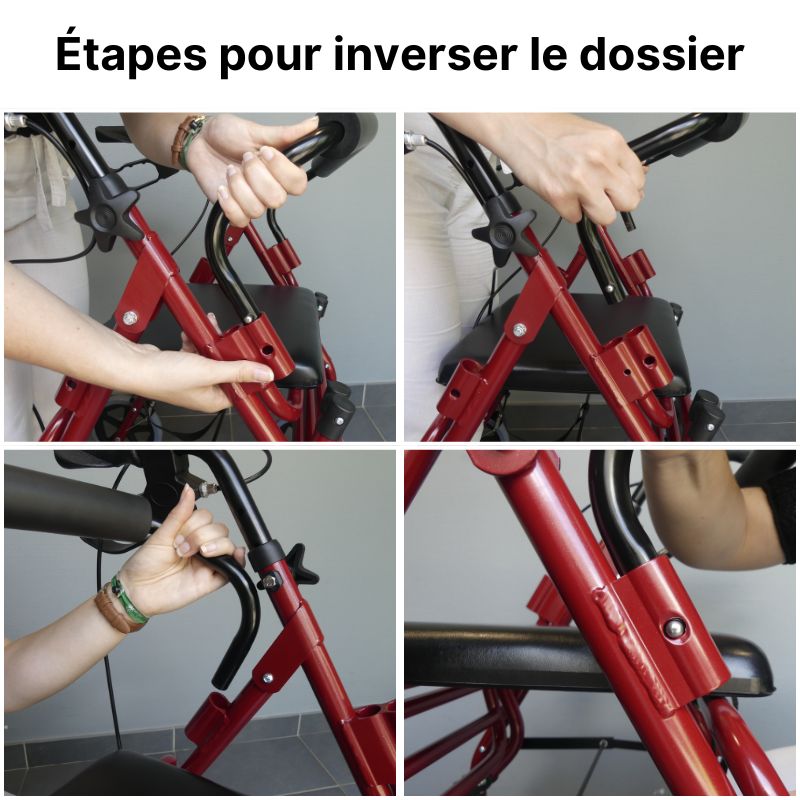 Étapes pour inverser le dossier